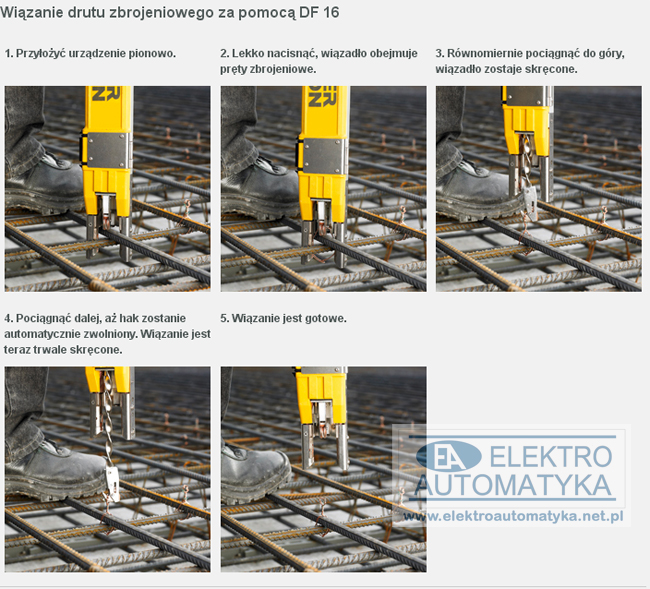 Wiązanie drutu zbrojeniowego za pomocą DF 16

1. Przyłożyć urządzenie pionowo.

2. Lekko nacisnąć, wiązadło obejmuje pręty zbrojeniowe.

3. Równomiernie pociągnąć do góry, wiązadło zostaje skręcone.

4. Pociągnąć dalej, aż hak zostanie automatycznie zwolniony. Wiązanie jest teraz trwale skręcone.

5. Wiązanie jest gotowe.

EA ELEKTRO AUTOMATYKA
www.elektroautomatyka.net.pl